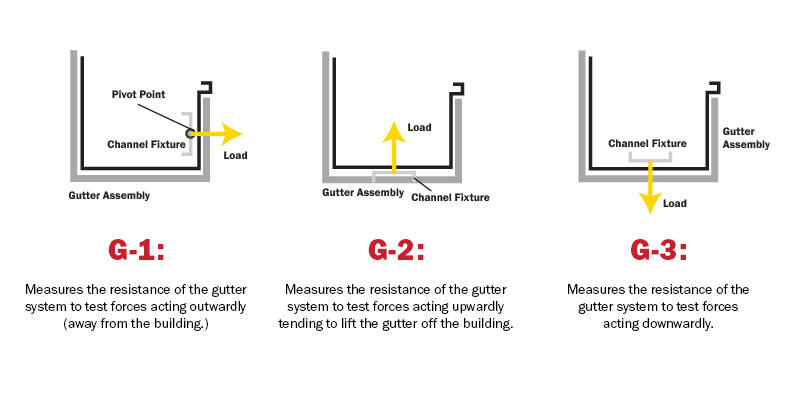 Pivot Point

Channel Fixture

Load

Gutter Assembly

G-1:

Measures the resistance of the gutter system to test forces acting outwardly (away from the building.)

Load

Gutter Assembly

Channel Fixture

G-2:

Measures the resistance of the gutter system to test forces acting upwardly tending to lift the gutter off the building.

Channel Fixture

Gutter Assembly

Load

G-3:

Measures the resistance of the gutter system to test forces acting downwardly.