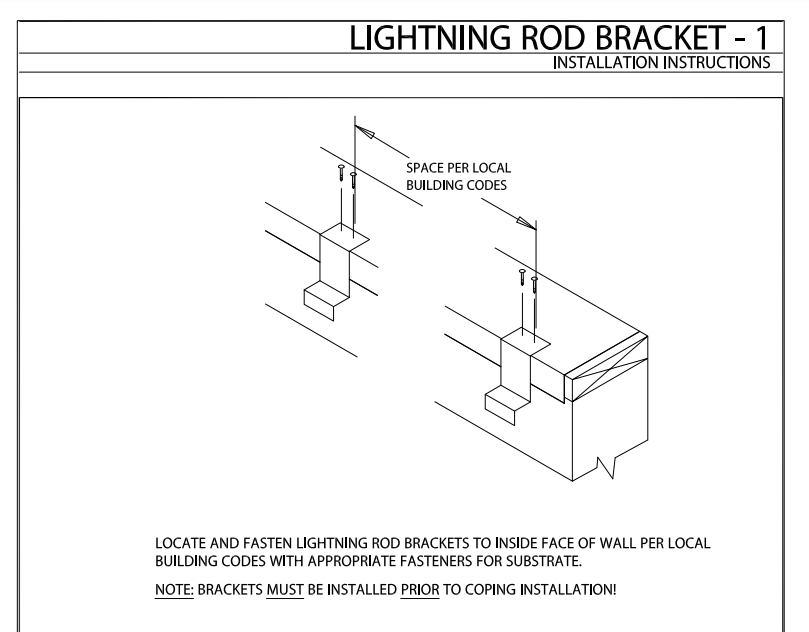 LIGHTNING ROD BRACKET - 1
INSTALLATION INSTRUCTIONS

SPACE PER LOCAL BUILDING CODES

LOCATE AND FASTEN LIGHTNING ROD BRACKETS TO INSIDE FACE OF WALL PER LOCAL BUILDING CODES WITH APPROPRIATE FASTENERS FOR SUBSTRATE.

NOTE: BRACKETS MUST BE INSTALLED PRIOR TO COPING INSTALLATION!